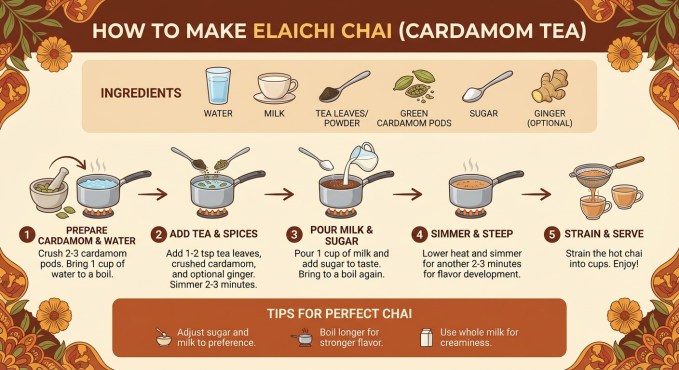 HOW TO MAKE ELAICHI CHAI (CARDAMOM TEA)

INGREDIENTS

WATER

MILK

TEA LEAVES/ POWDER

GREEN CARDAMOM PODS

SUGAR

GINGER (OPTIONAL)

1 PREPARE CARDAMOM & WATER
Crush 2-3 cardamom pods. Bring 1 cup of water to a boil.

2 ADD TEA & SPICES
Add 1-2 tsp tea leaves, crushed cardamom, and optional ginger. Simmer 2-3 minutes.

3 POUR MILK & SUGAR
Pour 1 cup of milk and add sugar to taste. Bring to a boil again.

4 SIMMER & STEEP
Lower heat and simmer for another 2-3 minutes for flavor development.

5 STRAIN & SERVE
Strain the hot chai into cups. Enjoy!

TIPS FOR PERFECT CHAI

Adjust sugar and milk to preference.

Boil longer for stronger flavor.

Use whole milk for creaminess.